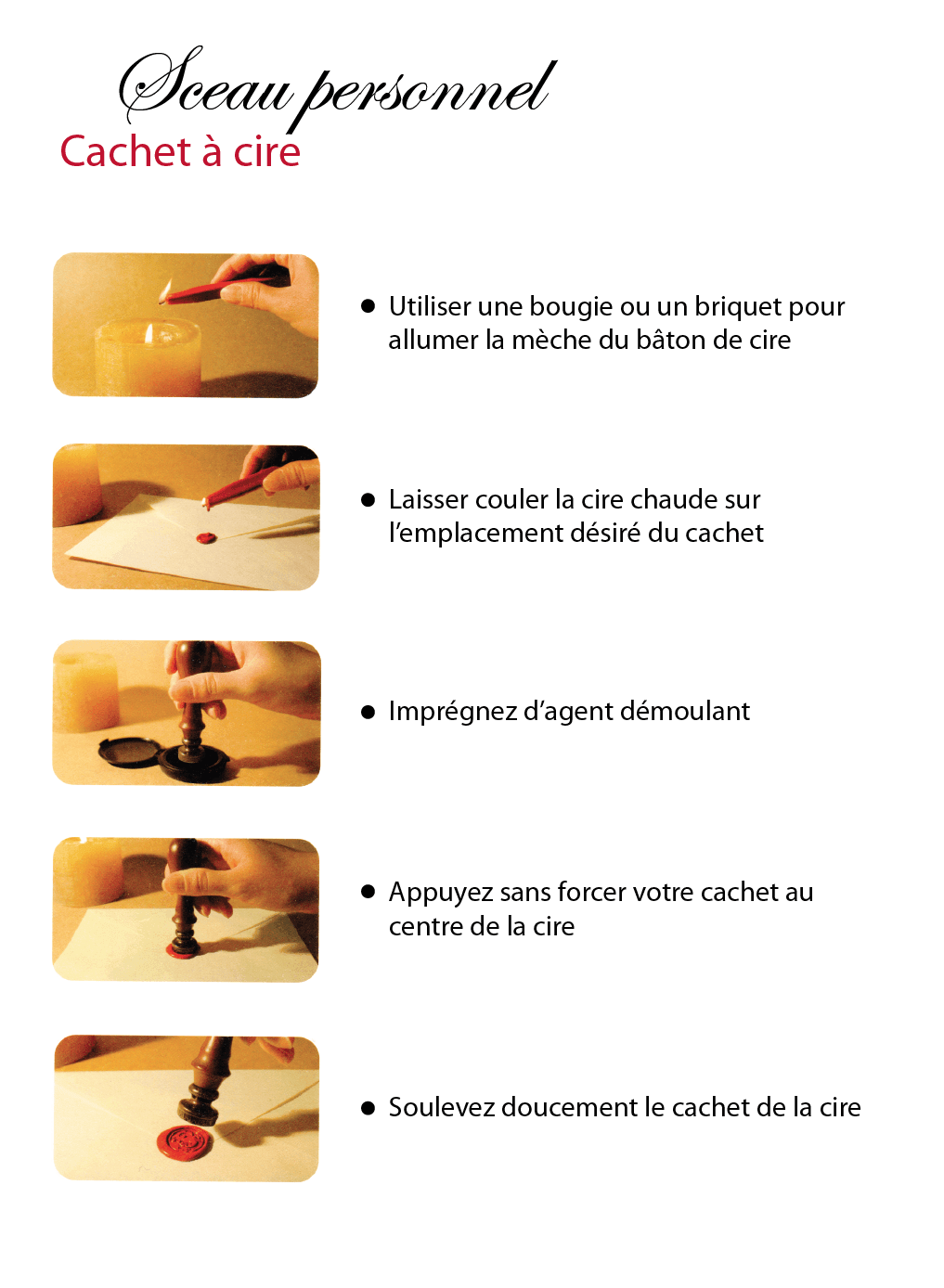 Sceau personnel
Cachet à cire

● Utiliser une bougie ou un briquet pour allumer la mèche du bâton de cire

● Laisser couler la cire chaude sur l'emplacement désiré du cachet

● Imprégnez d'agent démoulant

● Appuyez sans forcer votre cachet au centre de la cire

● Soulevez doucement le cachet de la cire